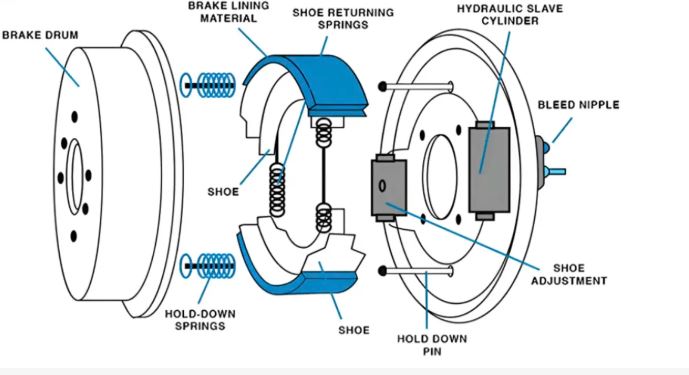 BRAKE DRUM

BRAKE LINING MATERIAL

SHOE RETURNING SPRINGS

HYDRAULIC SLAVE CYLINDER

BLEED NIPPLE

SHOE

SHOE ADJUSTMENT

HOLD-DOWN SPRINGS

SHOE

HOLD DOWN PIN